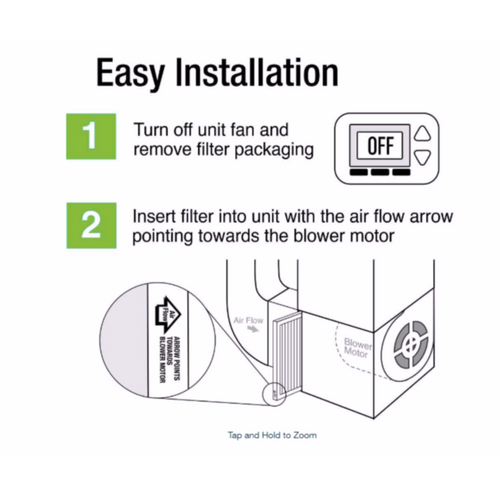 Easy Installation

1 Turn off unit fan and remove filter packaging

OFF

2 Insert filter into unit with the air flow arrow pointing towards the blower motor

Air Flow

ARROW POINTS TOWARDS BLOWER MOTOR

Air Flow

Blower Motor

Tap and Hold to Zoom